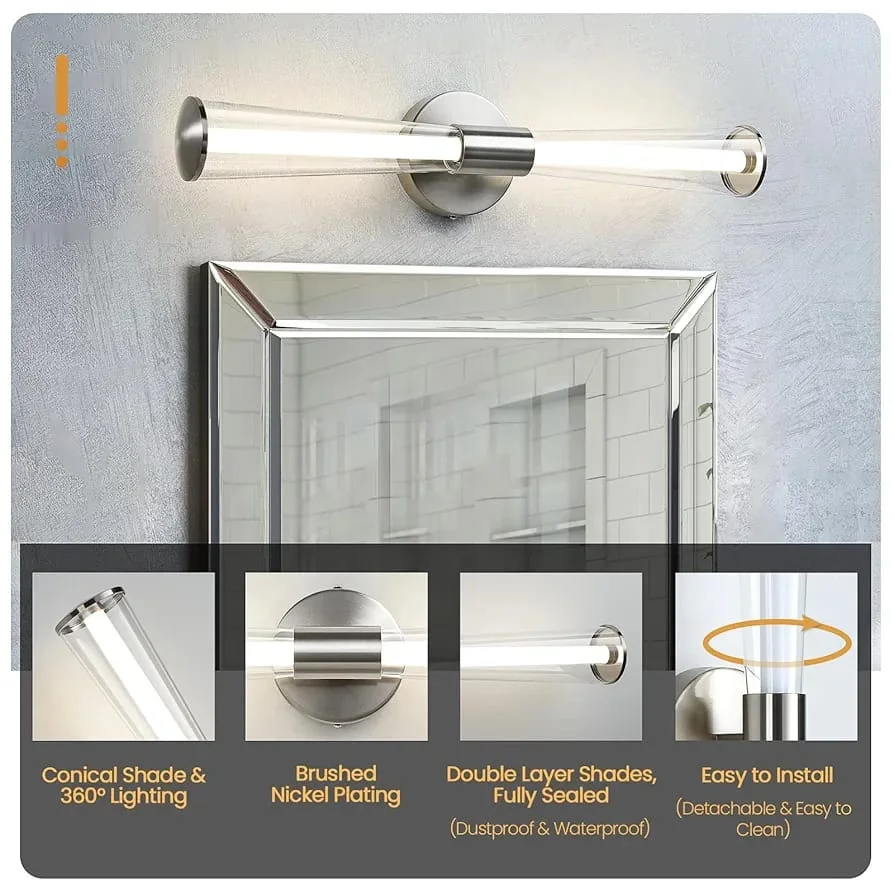 Conical Shade & 360° Lighting

Brushed Nickel Plating

Double Layer Shades, Fully Sealed

(Dustproof & Waterproof)

Easy to Install

(Detachable & Easy to Clean)