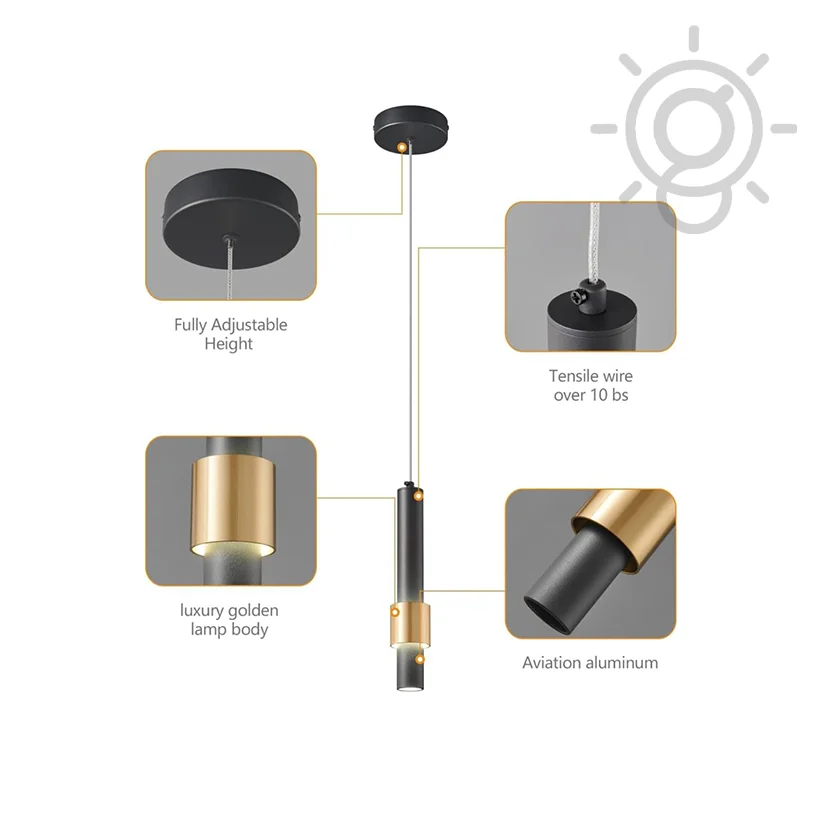 Fully Adjustable Height

Tensile wire over 10 bs

luxury golden lamp body

Aviation aluminum